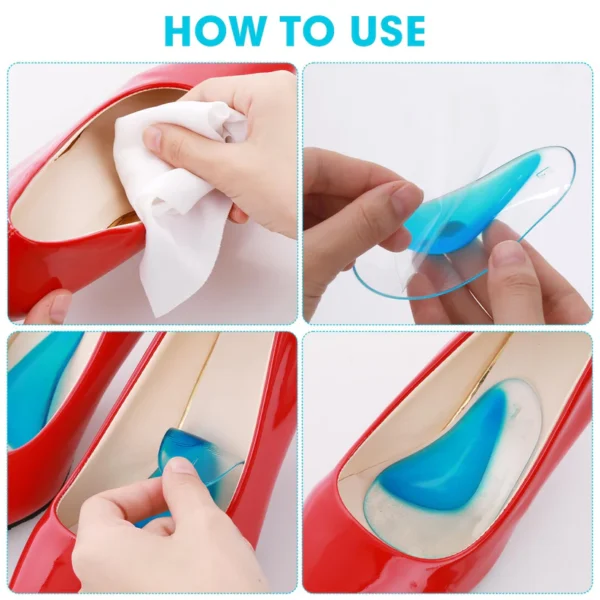 HOW TO USE